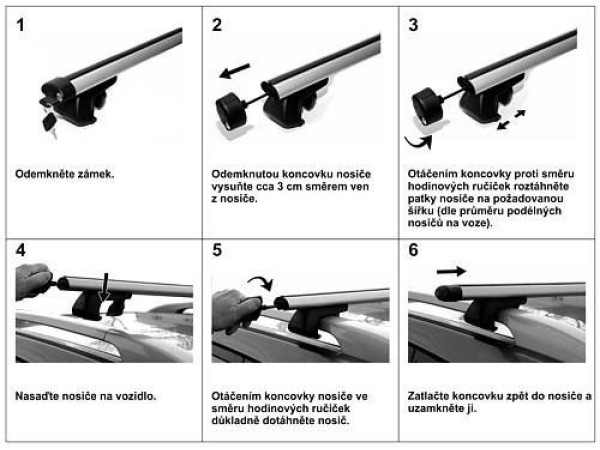 1

Odemkněte zámek.

2

Odemknutou koncovku nosiče vysuňte cca 3 cm směrem ven z nosiče.

3

Otáčením koncovky proti směru hodinových ručiček roztáhněte patky nosiče na požadovanou šířku (dle průměru podélných nosičů na voze).

4

Nasaďte nosiče na vozidlo.

5

Otáčením koncovky nosiče ve směru hodinových ručiček důkladně dotáhněte nosič.

6

Zatlačte koncovku zpět do nosiče a uzamkněte ji.